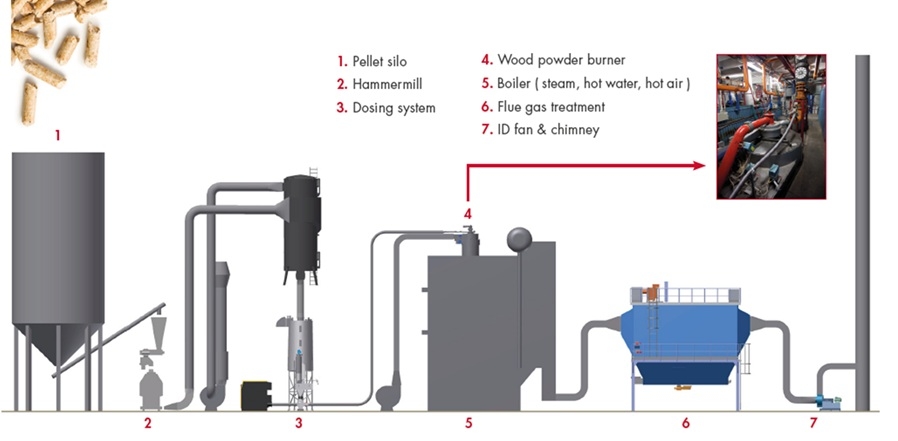 1. Pellet silo
2. Hammermill
3. Dosing system

4. Wood powder burner
5. Boiler ( steam, hot water, hot air )
6. Flue gas treatment
7. ID fan & chimney

1

4

2

3

5

6

7